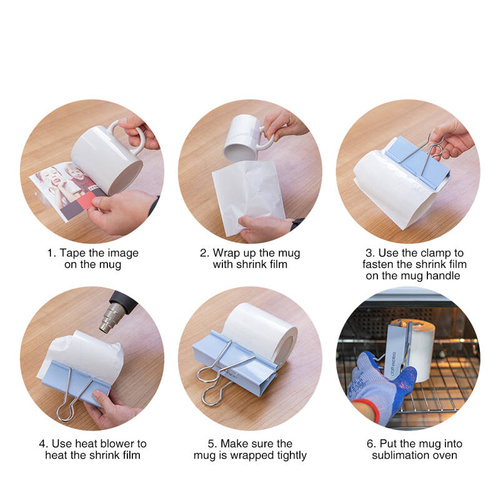 1. Tape the image on the mug

2. Wrap up the mug with shrink film

3. Use the clamp to fasten the shrink film on the mug handle

4. Use heat blower to heat the shrink film

5. Make sure the mug is wrapped tightly

6. Put the mug into sublimation oven